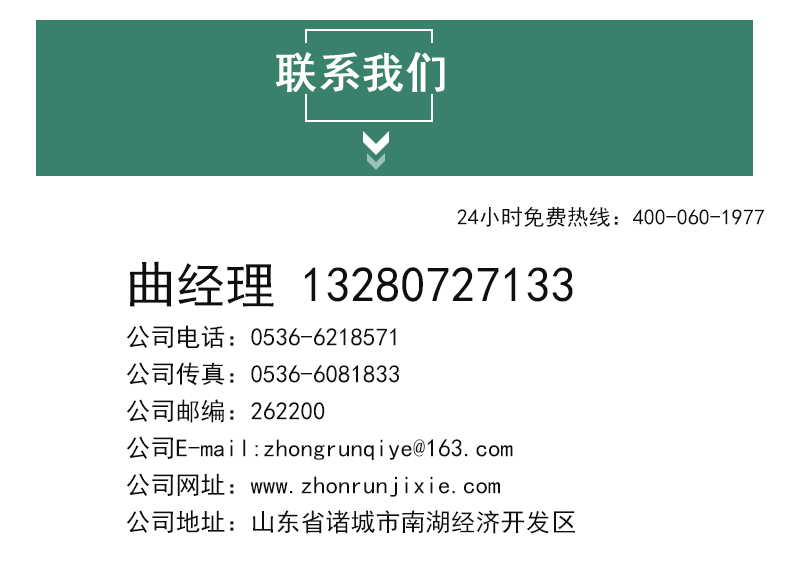 联系我们

24小时免费热线：400-060-1977

曲经理 13280727133

公司电话：0536-6218571
公司传真：0536-6081833
公司邮编：262200
公司E-mail:zhongrunqiye@163.com
公司网址：www.zhonrunjixie.com
公司地址：山东省诸城市南湖经济开发区